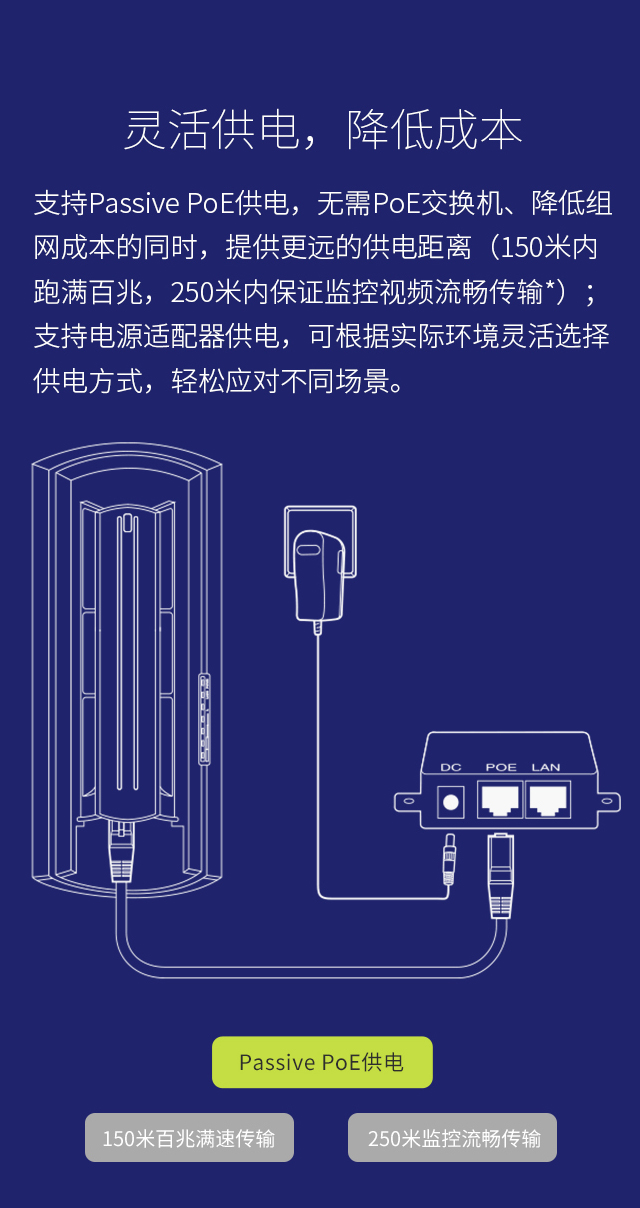 灵活供电，降低成本

支持Passive PoE供电，无需PoE交换机、降低组网成本的同时，提供更远的供电距离（150米内跑满百兆，250米内保证监控视频流畅传输*）；支持电源适配器供电，可根据实际环境灵活选择供电方式，轻松应对不同场景。

DC POE LAN

Passive PoE供电

150米百兆满速传输

250米监控流畅传输